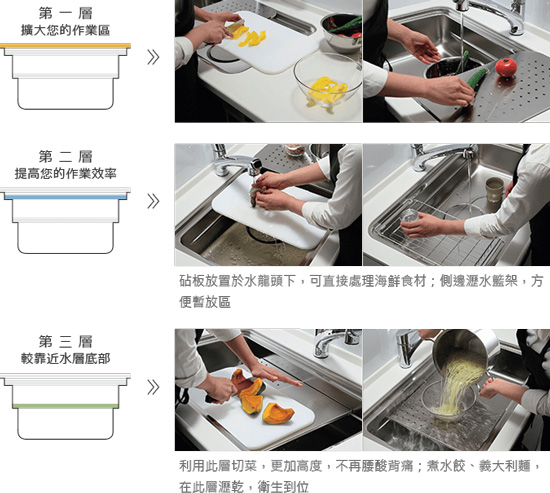 第 一 層
擴大您的作業區

»

第 二 層
提高您的作業效率

»

砧板放置於水龍頭下，可直接處理海鮮食材；側邊瀝水籃架，方便暫放區

第 三 層
較靠近水層底部

»

利用此層切菜，更加高度，不再腰酸背痛；煮水餃、義大利麵，在此層瀝乾，衛生到位